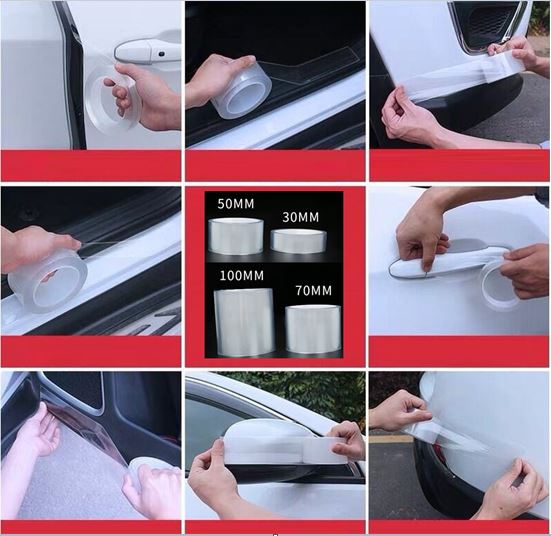 50MM
30MM
100MM
70MM